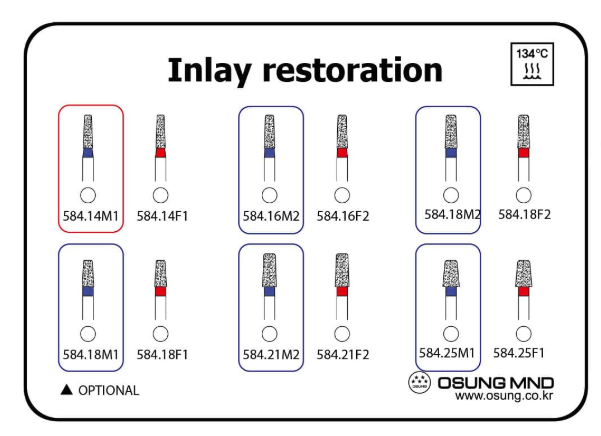 Inlay restoration

134°C

584.14M1
584.14F1
584.16M2
584.16F2
584.18M2
584.18F2

584.18M1
584.18F1
584.21M2
584.21F2
584.25M1
584.25F1

▲ OPTIONAL

OSUNG MND
www.osung.co.kr